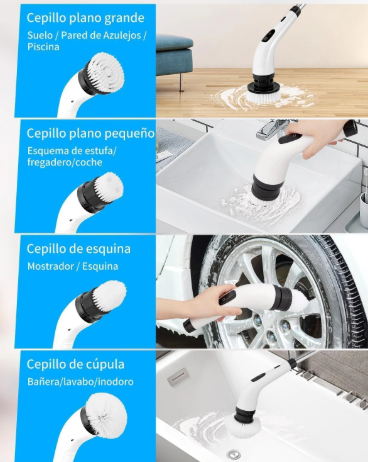 Cepillo plano grande
Suelo / Pared de Azulejos / Piscina

Cepillo plano pequeño
Esquema de estufa/ fregadero/coche

Cepillo de esquina
Mostrador / Esquina

Cepillo de cúpula
Bañera/lavabo/inodoro